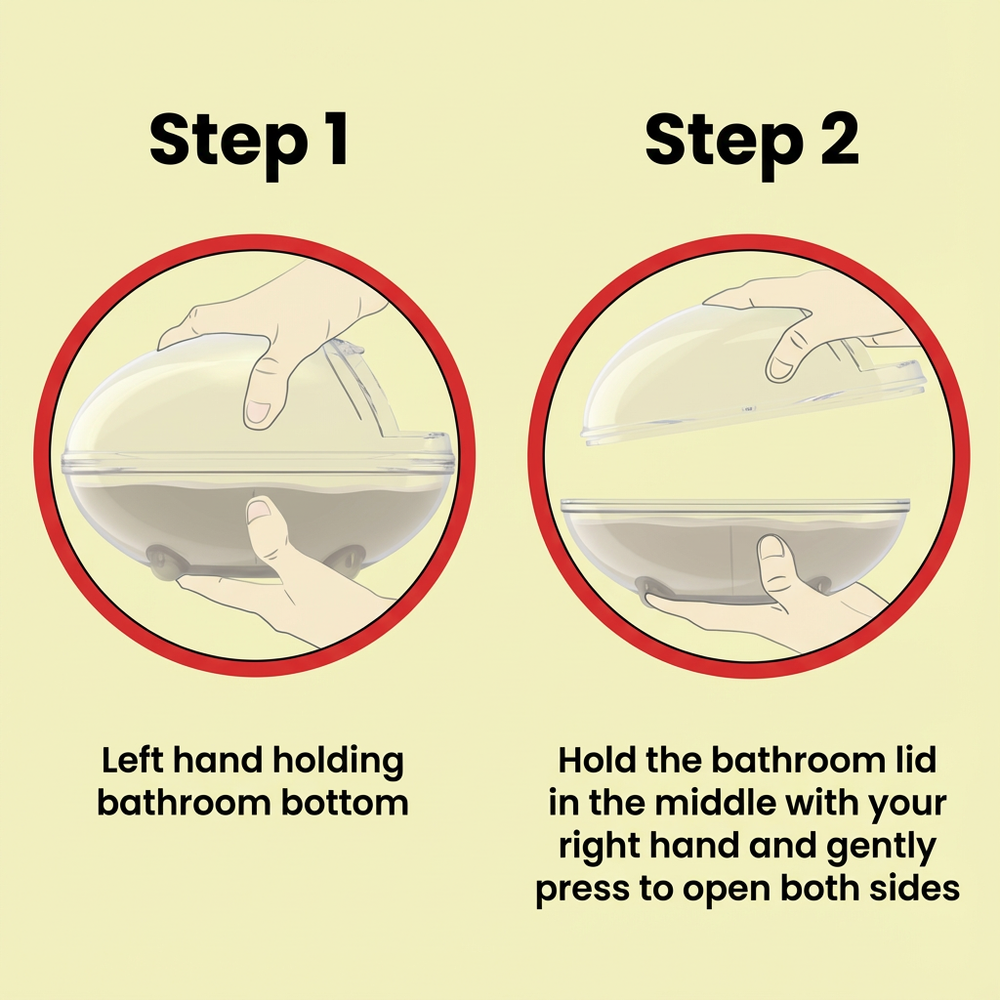 Step 1

Left hand holding bathroom bottom

Step 2

Hold the bathroom lid in the middle with your right hand and gently press to open both sides