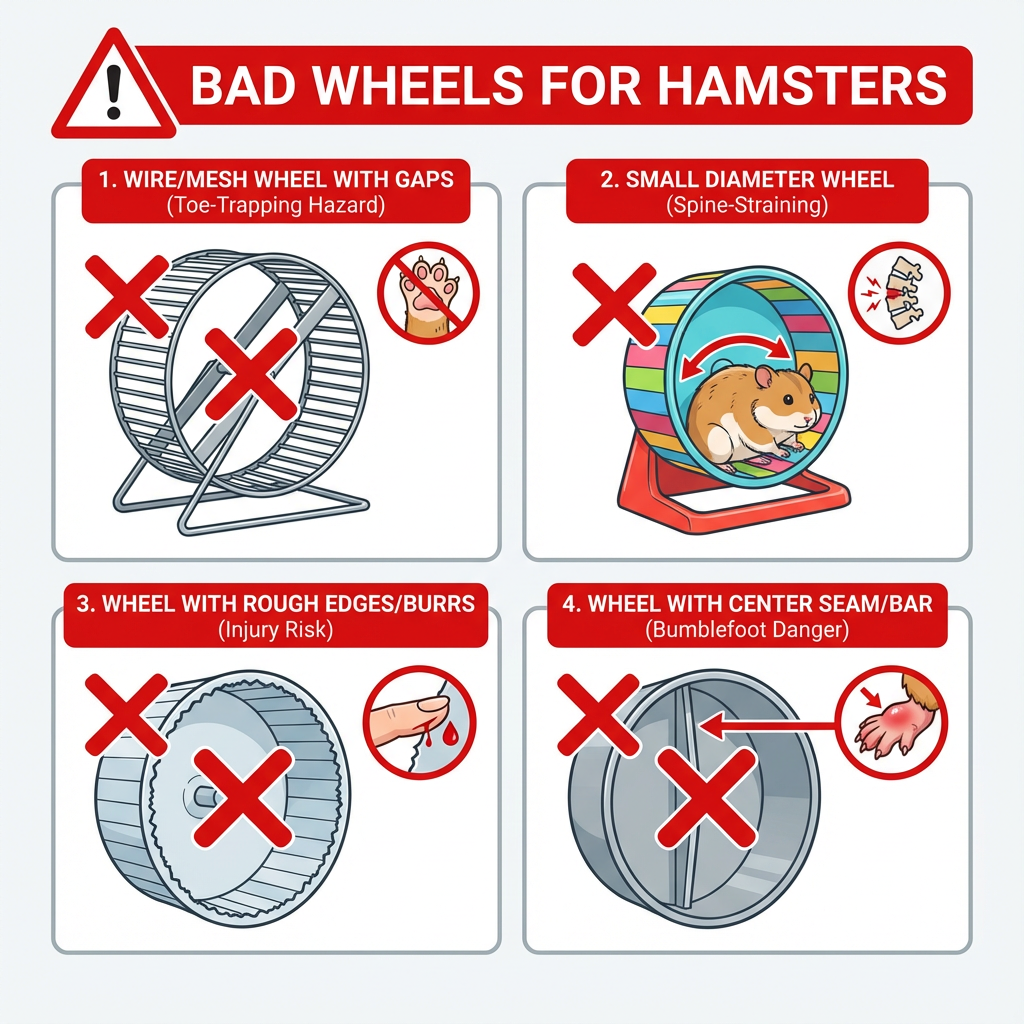 BAD WHEELS FOR HAMSTERS

1. WIRE/MESH WHEEL WITH GAPS
(Toe-Trapping Hazard)

2. SMALL DIAMETER WHEEL
(Spine-Straining)

3. WHEEL WITH ROUGH EDGES/BURRS
(Injury Risk)

4. WHEEL WITH CENTER SEAM/BAR
(Bumblefoot Danger)