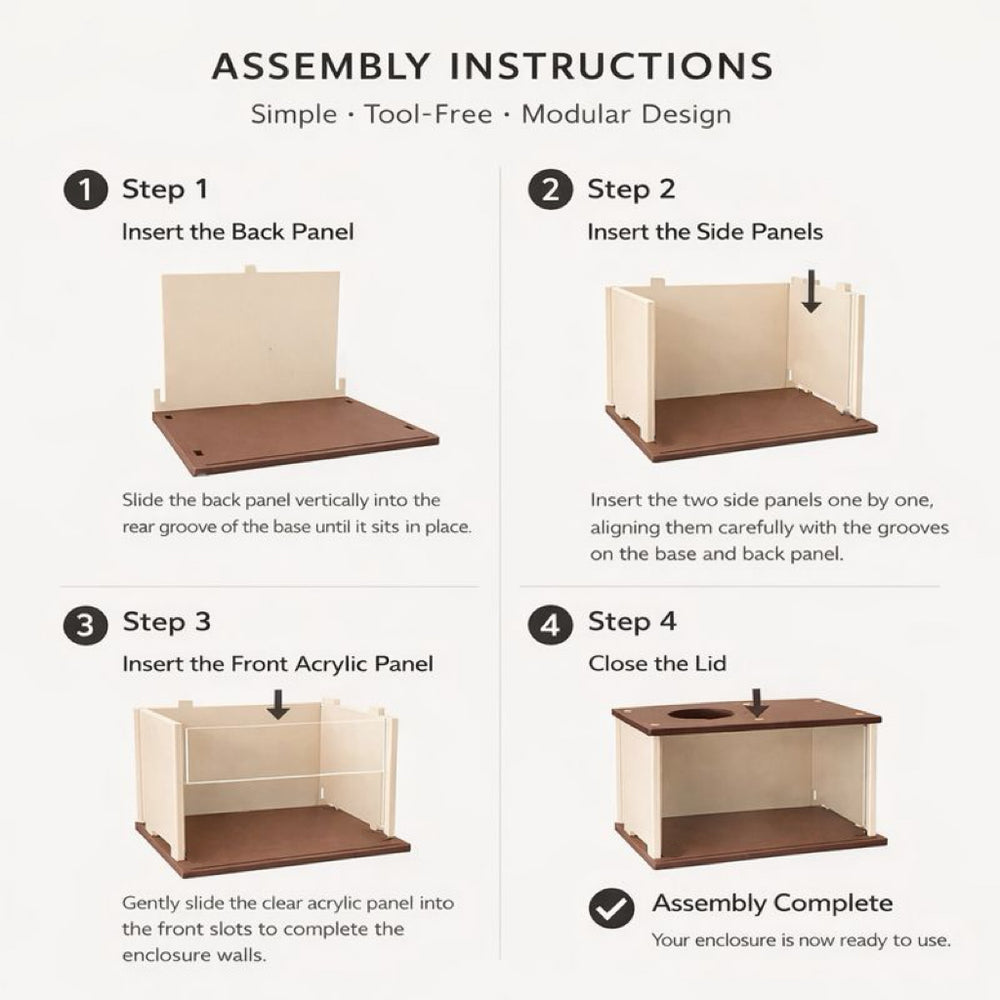 ASSEMBLY INSTRUCTIONS

Simple · Tool-Free · Modular Design

1 Step 1

Insert the Back Panel

Slide the back panel vertically into the rear groove of the base until it sits in place.

2 Step 2

Insert the Side Panels

Insert the two side panels one by one, aligning them carefully with the grooves on the base and back panel.

3 Step 3

Insert the Front Acrylic Panel

Gently slide the clear acrylic panel into the front slots to complete the enclosure walls.

4 Step 4

Close the Lid

Assembly Complete

Your enclosure is now ready to use.